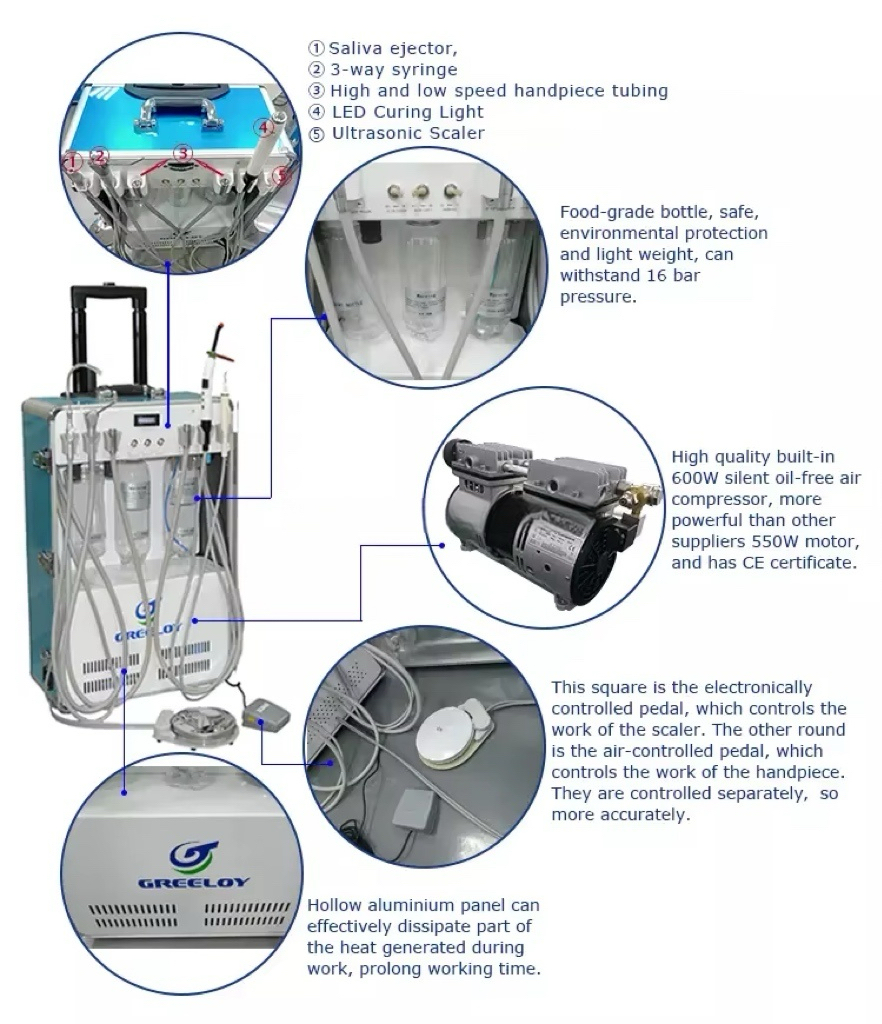 ① Saliva ejector,
② 3-way syringe
③ High and low speed handpiece tubing
④ LED Curing Light
⑤ Ultrasonic Scaler

① ② ③ ④ ⑤

Food-grade bottle, safe, environmental protection and light weight, can withstand 16 bar pressure.

High quality built-in 600W silent oil-free air compressor, more powerful than other suppliers 550W motor, and has CE certificate.

GREELOY

This square is the electronically controlled pedal, which controls the work of the scaler. The other round is the air-controlled pedal, which controls the work of the handpiece. They are controlled separately, so more accurately.

GREELOY

Hollow aluminium panel can effectively dissipate part of the heat generated during work, prolong working time.